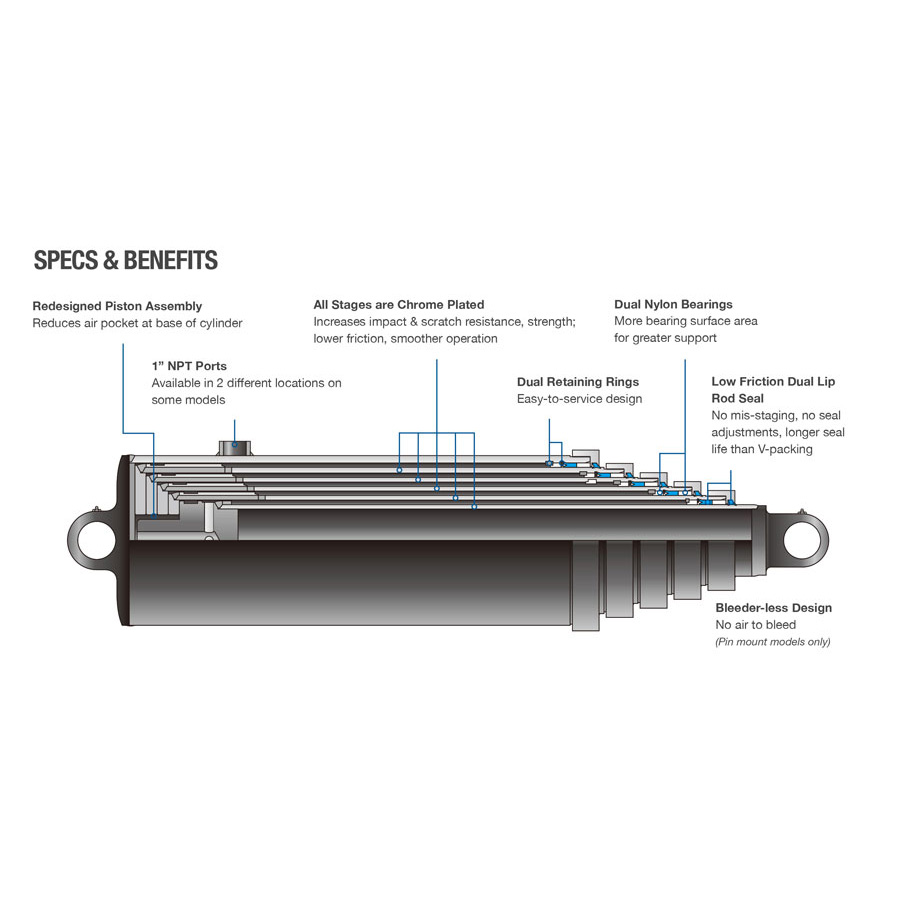 SPECS & BENEFITS

Redesigned Piston Assembly
Reduces air pocket at base of cylinder

1" NPT Ports
Available in 2 different locations on some models

All Stages are Chrome Plated
Increases impact & scratch resistance, strength; lower friction, smoother operation

Dual Retaining Rings
Easy-to-service design

Dual Nylon Bearings
More bearing surface area for greater support

Low Friction Dual Lip Rod Seal
No mis-staging, no seal adjustments, longer seal life than V-packing

Bleeder-less Design
No air to bleed
(Pin mount models only)